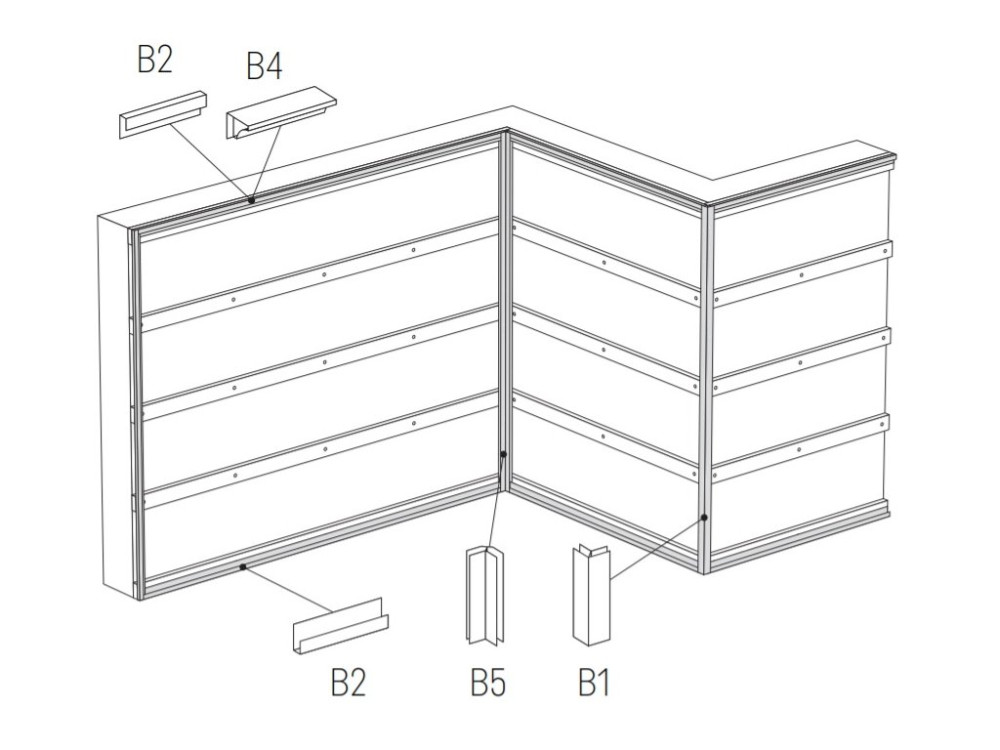 B2
B4
B2
B5
B1