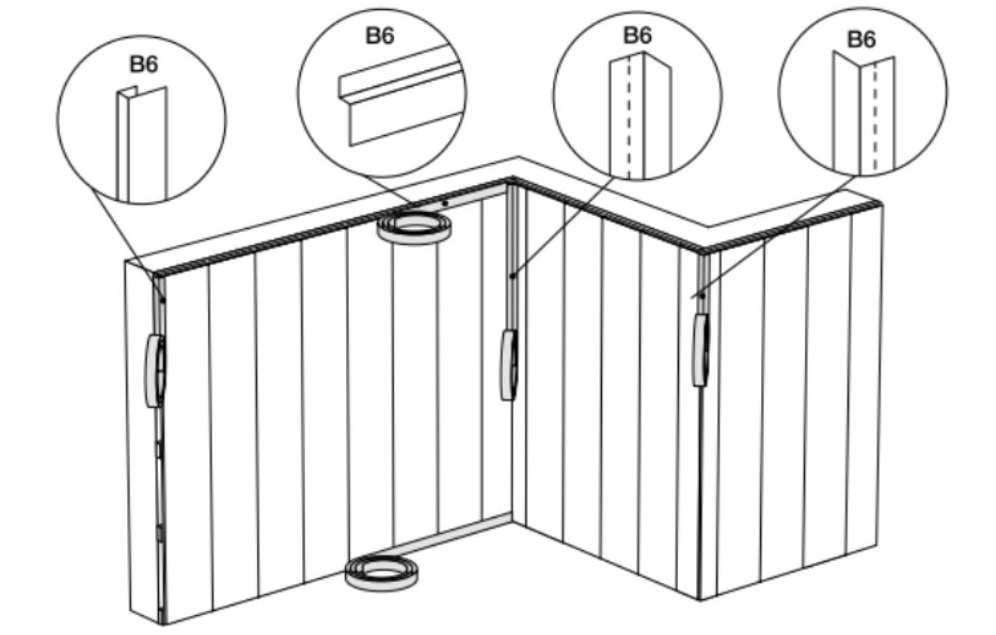 B6

B6

B6

B6