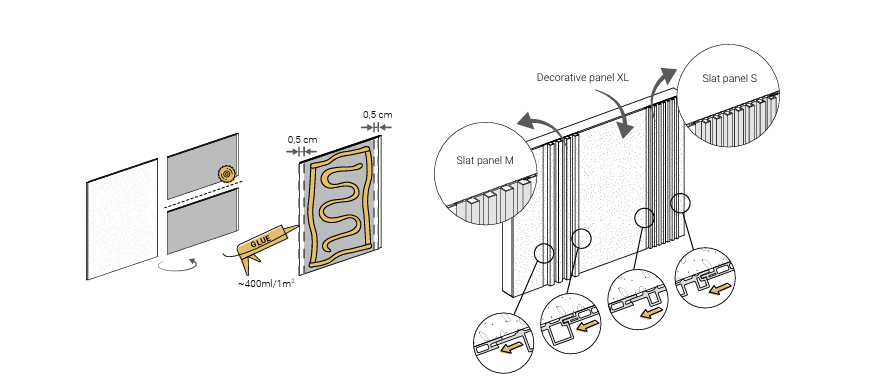 0,5 cm
0,5 cm
GLUE
~400ml/1m$^2$
Decorative panel XL
Slat panel S
Slat panel M